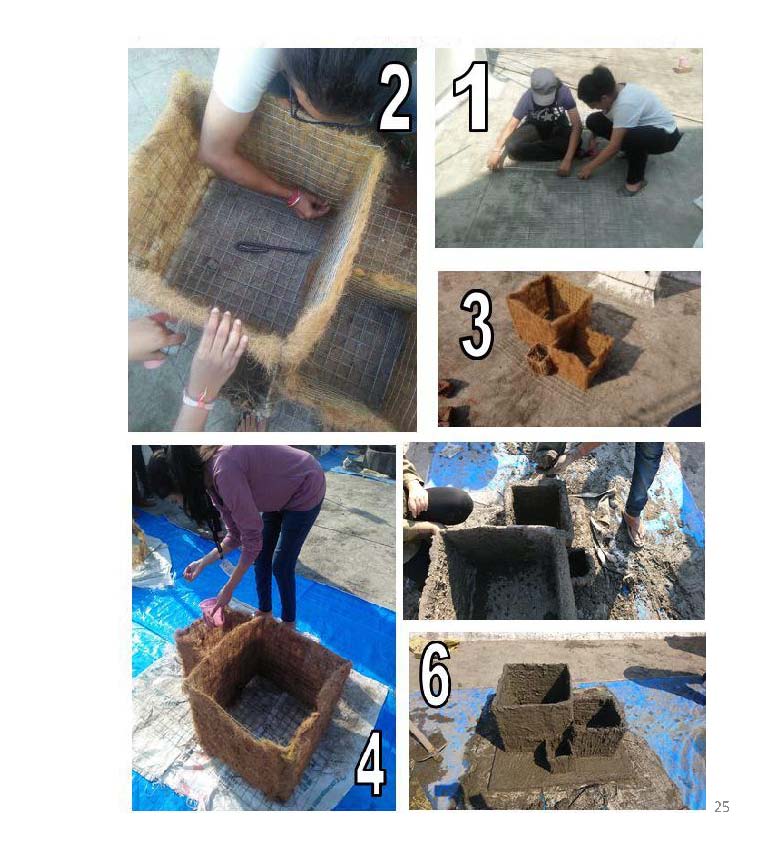 2

1

3

4

6

25