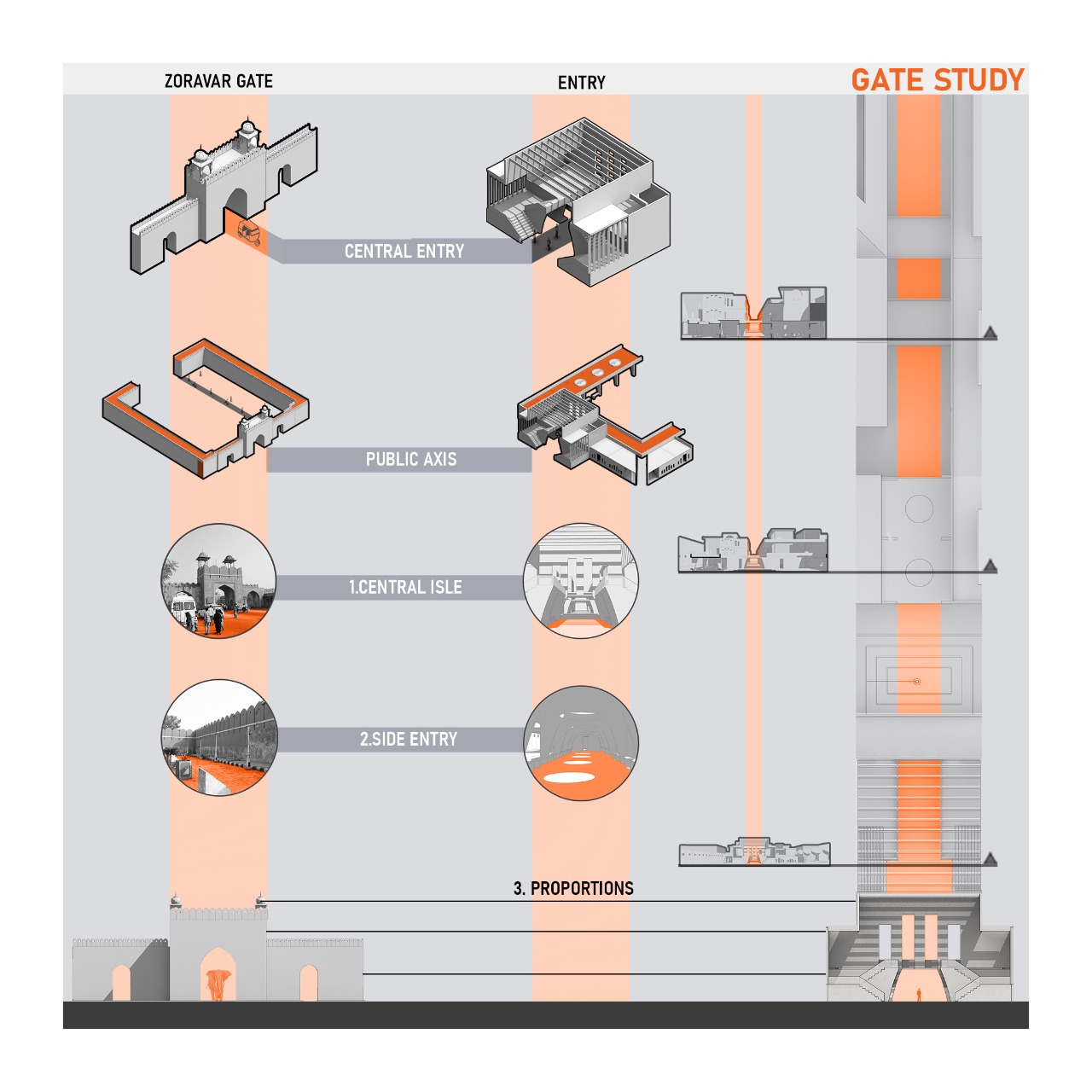 ZORAVAR GATE

ENTRY

GATE STUDY

CENTRAL ENTRY

PUBLIC AXIS

1.CENTRAL ISLE

2.SIDE ENTRY

3. PROPORTIONS